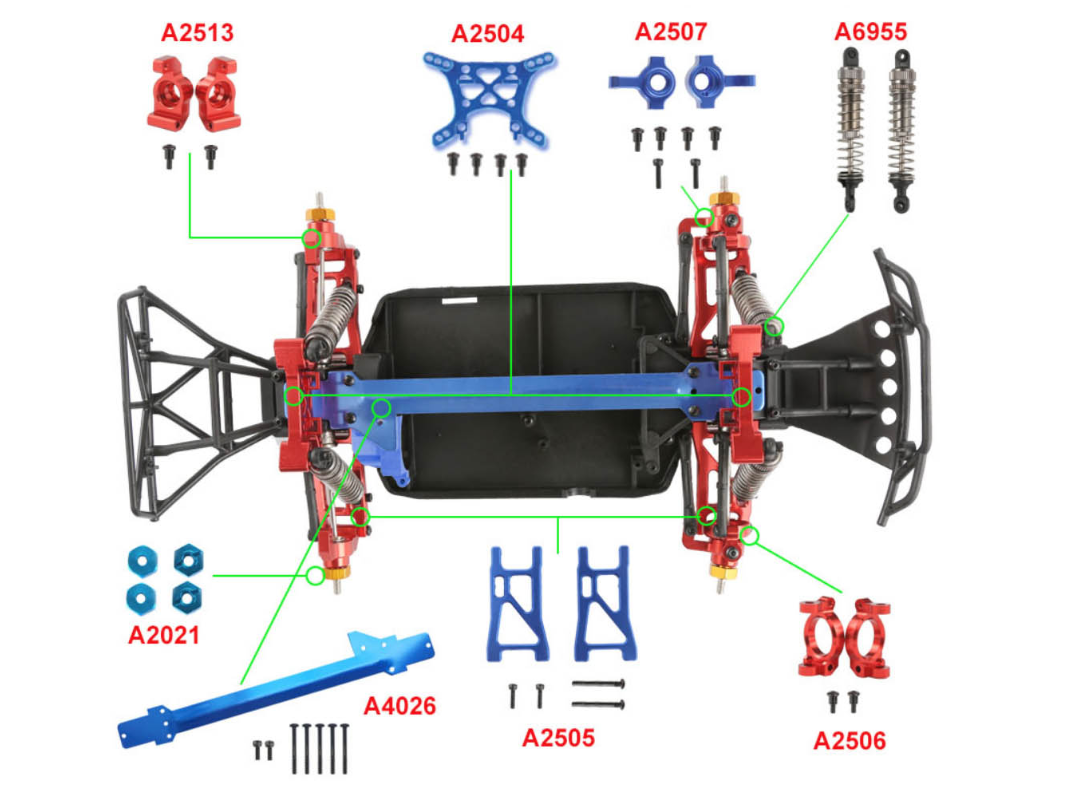 A2513
A2504
A2507
A6955
A2021
A4026
A2505
A2506