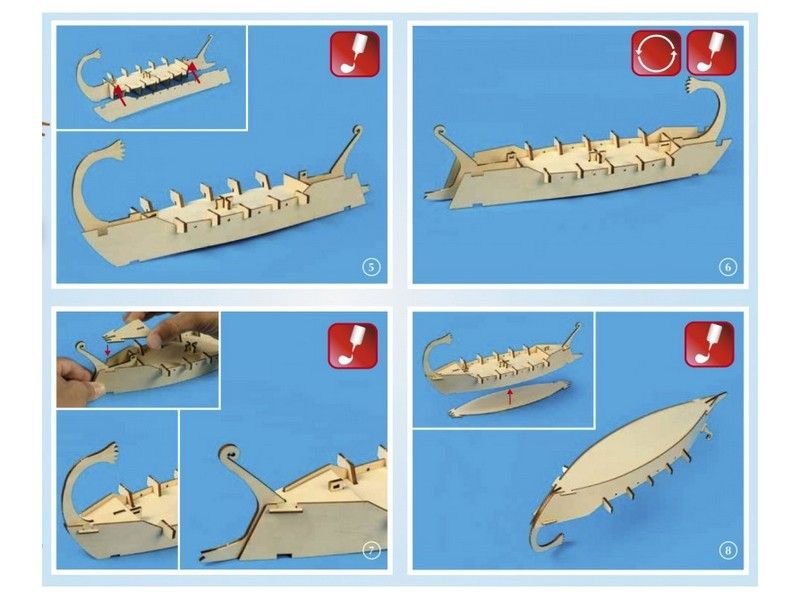 5

6

7

8