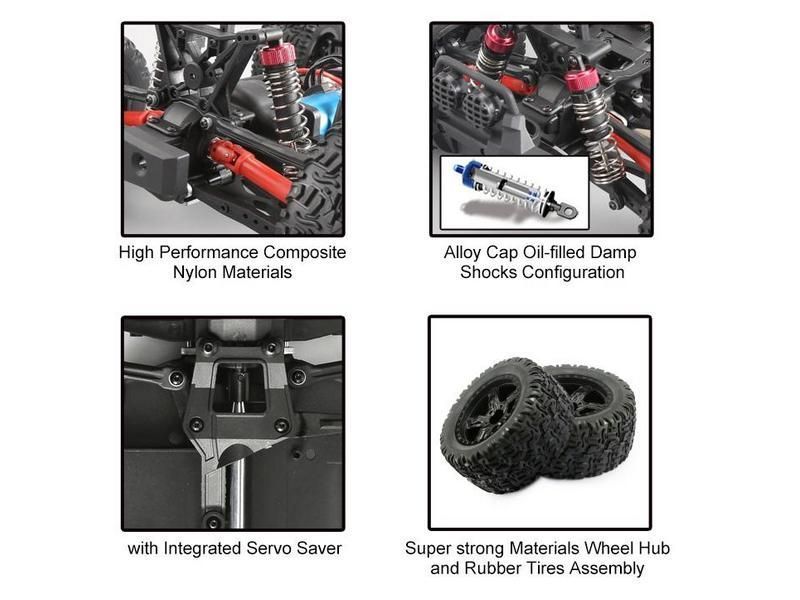 High Performance Composite Nylon Materials

Alloy Cap Oil-filled Damp Shocks Configuration

with Integrated Servo Saver

Super strong Materials Wheel Hub and Rubber Tires Assembly