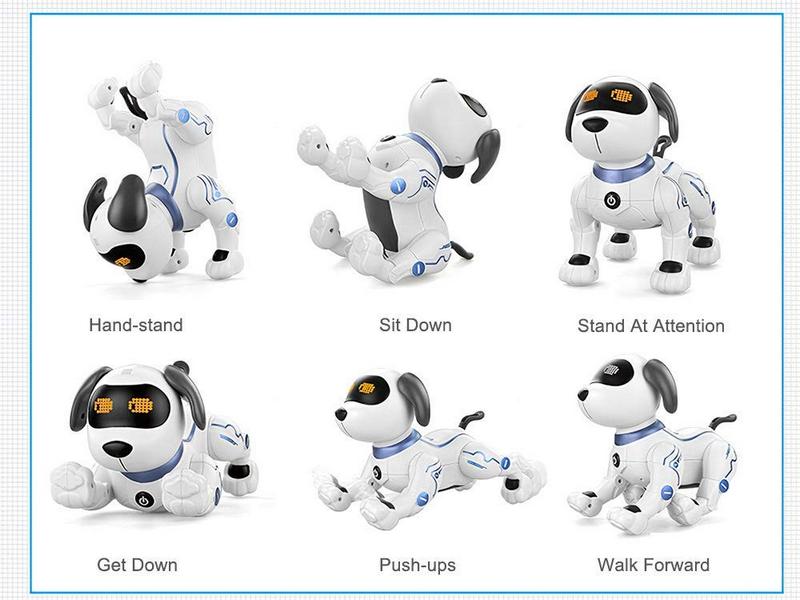 Hand-stand

Sit Down

Stand At Attention

Get Down

Push-ups

Walk Forward