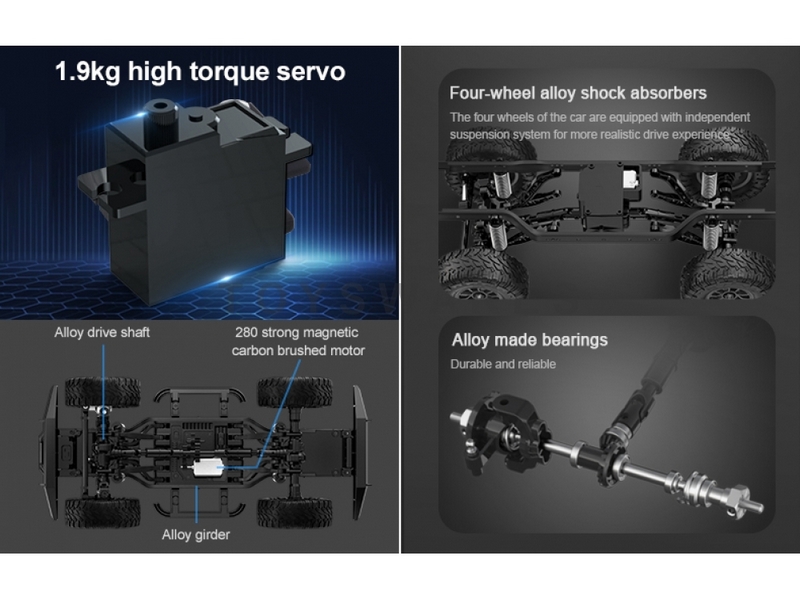 1.9kg high torque servo

Alloy drive shaft

280 strong magnetic carbon brushed motor

Alloy girder

Four-wheel alloy shock absorbers

The four wheels of the car are equipped with independent suspension system for more realistic drive experience

Alloy made bearings

Durable and reliable