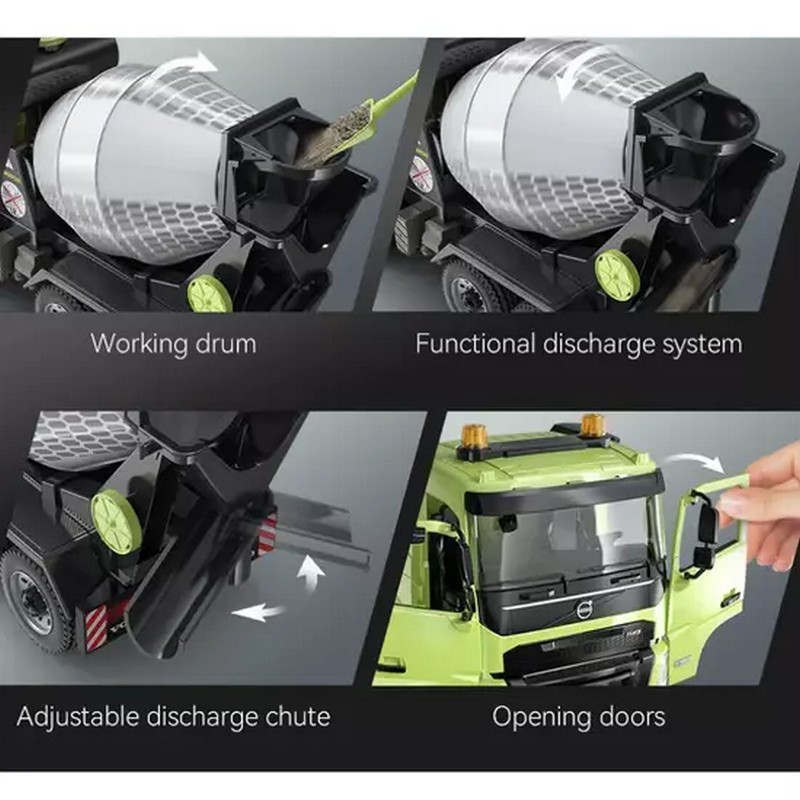 Working drum

Functional discharge system

Adjustable discharge chute

Opening doors