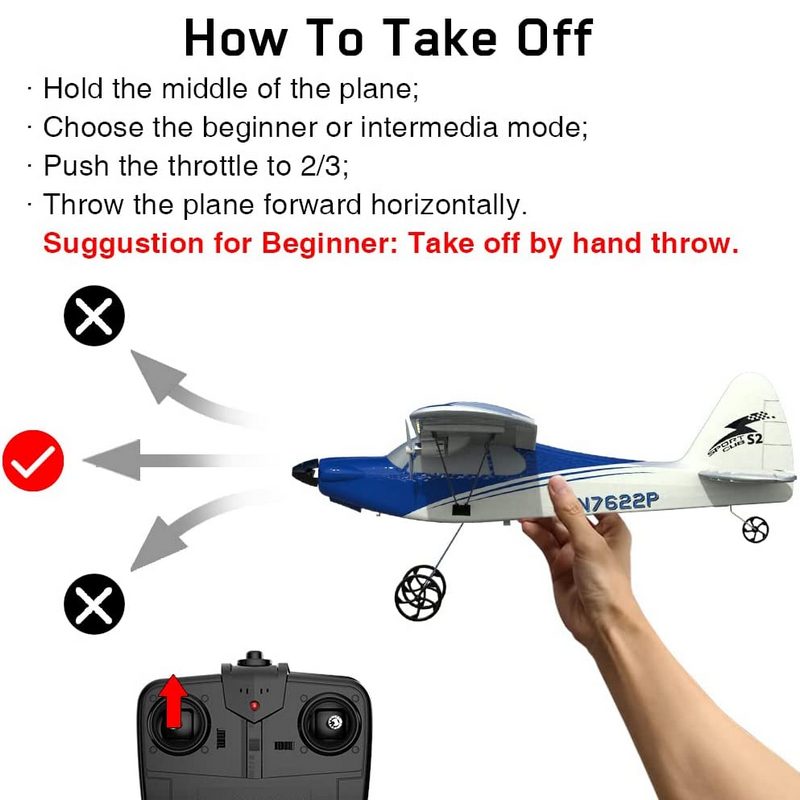 How To Take Off

· Hold the middle of the plane;
· Choose the beginner or intermedia mode;
· Push the throttle to 2/3;
· Throw the plane forward horizontally.
Suggustion for Beginner: Take off by hand throw.

SPORT CUB S2

N7622P