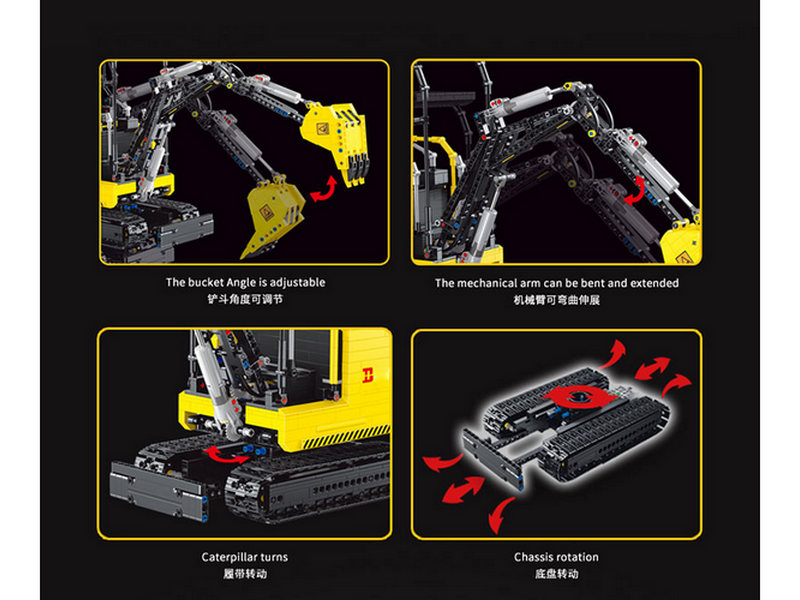 The bucket Angle is adjustable
铲斗角度可调节

The mechanical arm can be bent and extended
机械臂可弯曲伸展

Caterpillar turns
履带转动

Chassis rotation
底盘转动