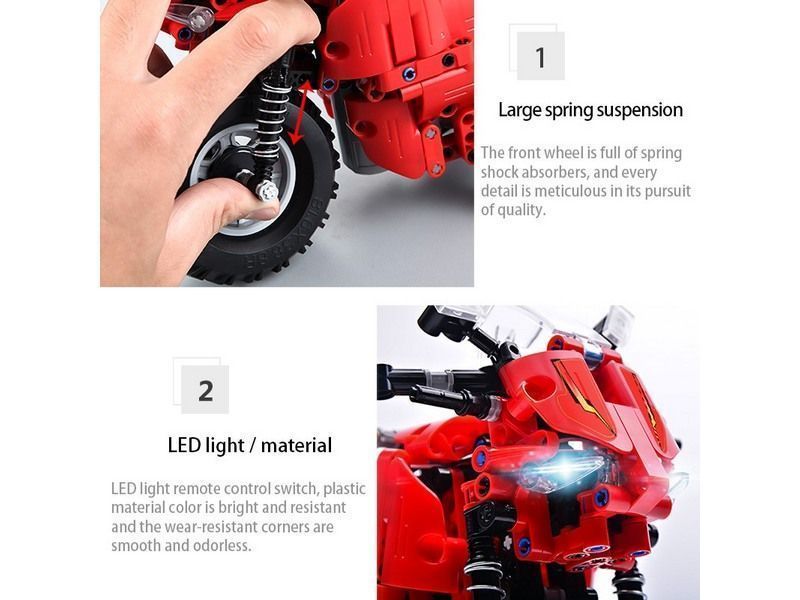 1

Large spring suspension

The front wheel is full of spring shock absorbers, and every detail is meticulous in its pursuit of quality.

2

LED light / material

LED light remote control switch, plastic material color is bright and resistant and the wear-resistant corners are smooth and odorless.