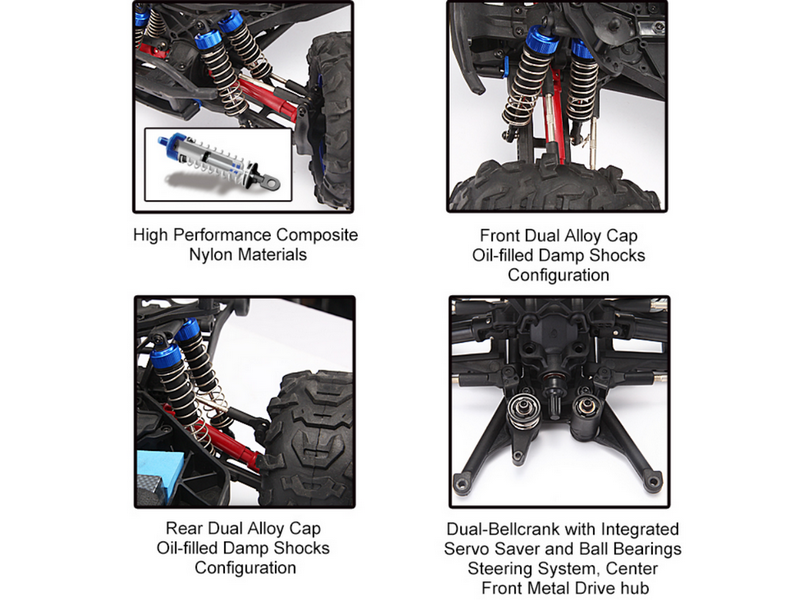 High Performance Composite Nylon Materials

Front Dual Alloy Cap Oil-filled Damp Shocks Configuration

Rear Dual Alloy Cap Oil-filled Damp Shocks Configuration

Dual-Bellcrank with Integrated Servo Saver and Ball Bearings Steering System, Center Front Metal Drive hub