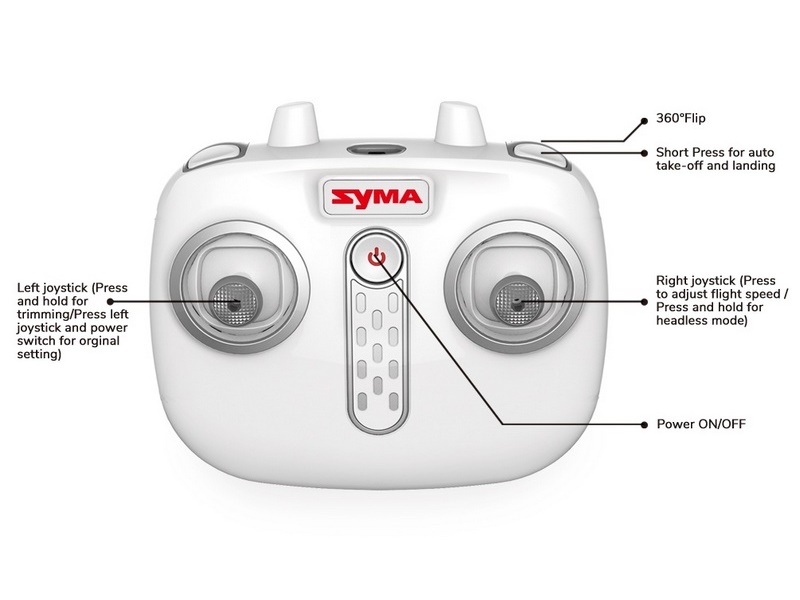 360°Flip

Short Press for auto take-off and landing

SYMA

Left joystick (Press and hold for trimming/Press left joystick and power switch for orginal setting)

Right joystick (Press to adjust flight speed / Press and hold for headless mode)

Power ON/OFF