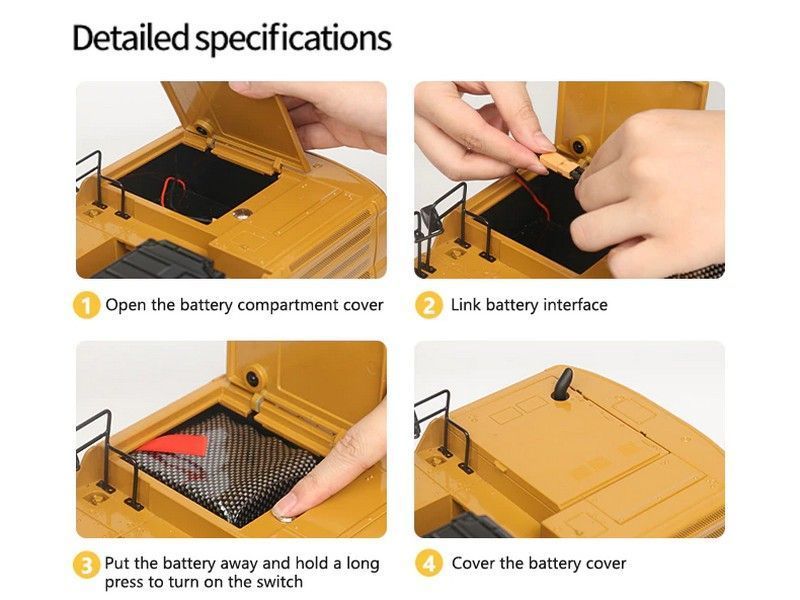 Detailed specifications

1 Open the battery compartment cover

2 Link battery interface

3 Put the battery away and hold a long press to turn on the switch

4 Cover the battery cover