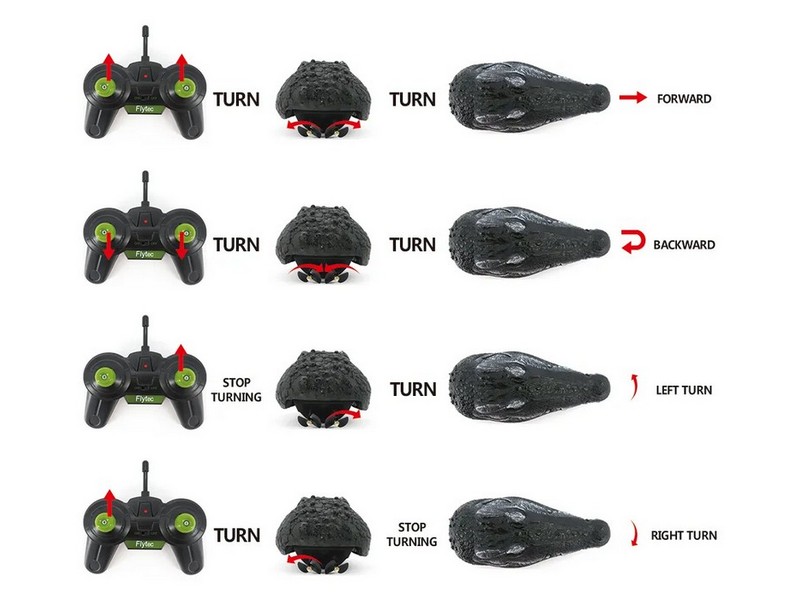 Flytec TURN TURN FORWARD

Flytec TURN TURN BACKWARD

Flytec STOP TURNING TURN LEFT TURN

Flytec TURN STOP TURNING RIGHT TURN