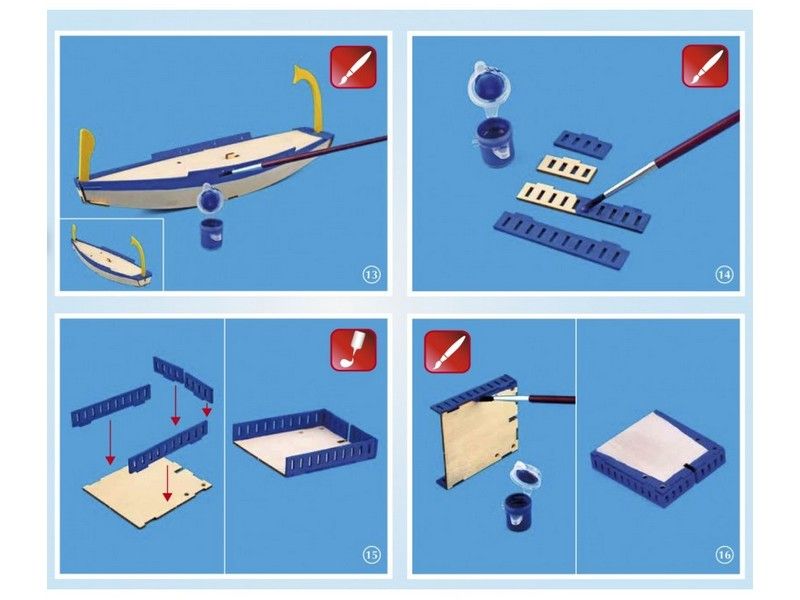 13

14

15

16