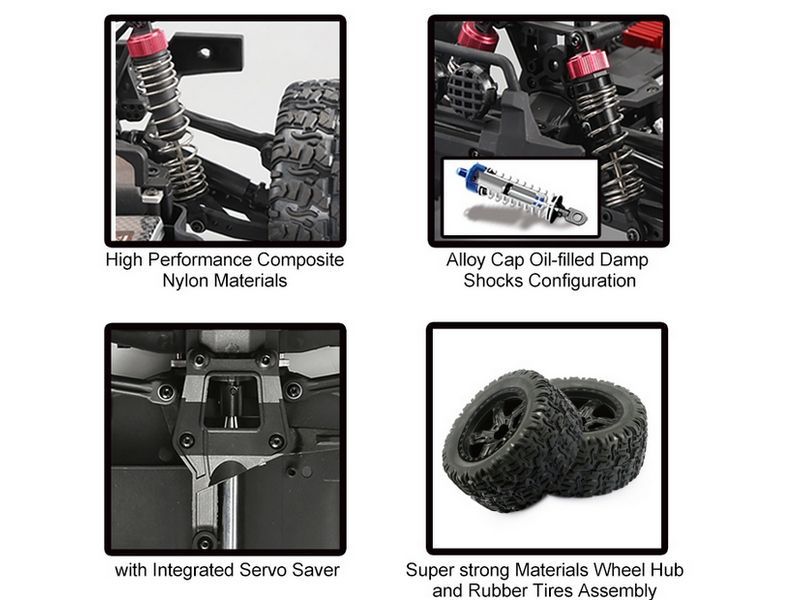 High Performance Composite Nylon Materials

Alloy Cap Oil-filled Damp Shocks Configuration

with Integrated Servo Saver

Super strong Materials Wheel Hub and Rubber Tires Assembly