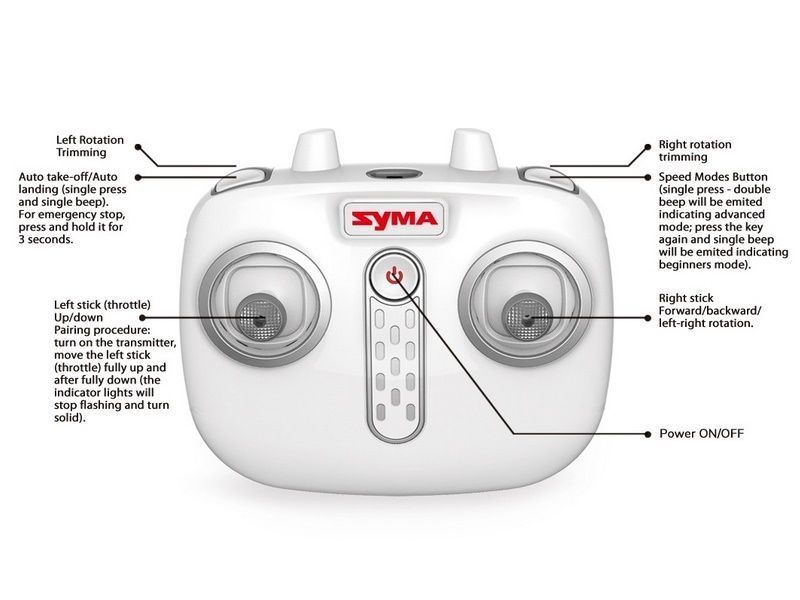 Left Rotation Trimming

Auto take-off/Auto landing (single press and single beep). For emergency stop, press and hold it for 3 seconds.

Left stick (throttle) Up/down
Pairing procedure: turn on the transmitter, move the left stick (throttle) fully up and after fully down (the indicator lights will stop flashing and turn solid).

SYMA

Right rotation trimming

Speed Modes Button (single press - double beep will be emited indicating advanced mode; press the key again and single beep will be emited indicating beginners mode).

Right stick
Forward/backward/ left-right rotation.

Power ON/OFF