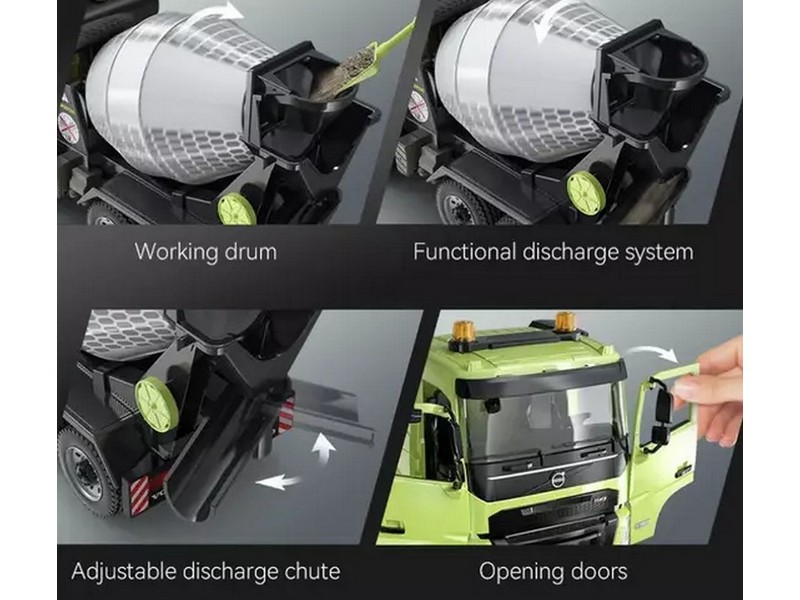 Working drum

Functional discharge system

Adjustable discharge chute

Opening doors