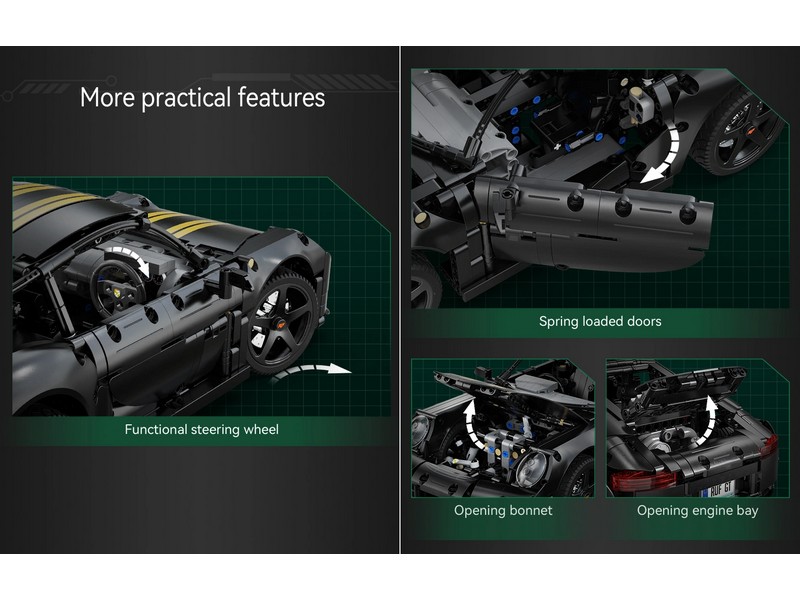 More practical features

Functional steering wheel

Spring loaded doors

Opening bonnet

RUF GT

Opening engine bay